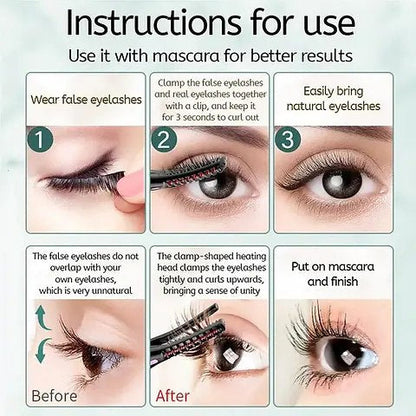 Instructions for use

Use it with mascara for better results

Wear false eyelashes

1

Clamp the false eyelashes and real eyelashes together with a clip, and keep it for 3 seconds to curl out

2

Easily bring natural eyelashes

3

The false eyelashes do not overlap with your own eyelashes, which is very unnatural

Before

The clamp-shaped heating head clamps the eyelashes tightly and curls upwards, bringing a sense of unity

After

Put on mascara and finish