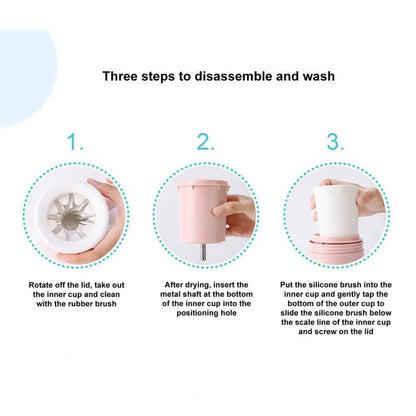 Three steps to disassemble and wash

1.

Rotate off the lid, take out the inner cup and clean with the rubber brush

2.

After drying, insert the metal shaft at the bottom of the inner cup into the positioning hole

3.

Put the silicone brush into the inner cup and gently tap the bottom of the outer cup to slide the silicone brush below the scale line of the inner cup and screw on the lid