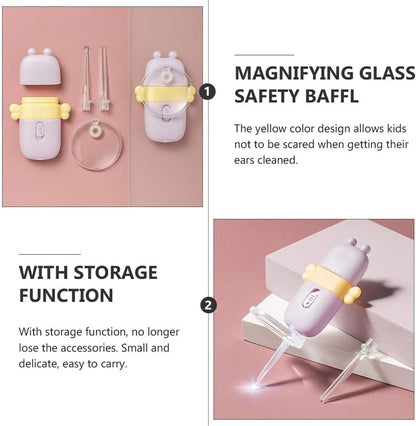 1

MAGNIFYING GLASS SAFETY BAFFL

The yellow color design allows kids not to be scared when getting their ears cleaned.

WITH STORAGE FUNCTION

With storage function, no longer lose the accessories. Small and delicate, easy to carry.

2