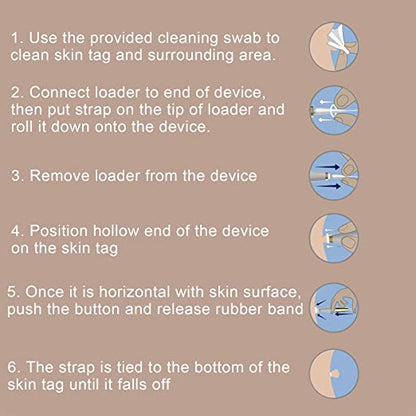 1. Use the provided cleaning swab to clean skin tag and surrounding area.

2. Connect loader to end of device, then put strap on the tip of loader and roll it down onto the device.

3. Remove loader from the device

4. Position hollow end of the device on the skin tag

5. Once it is horizontal with skin surface, push the button and release rubber band

6. The strap is tied to the bottom of the skin tag until it falls off