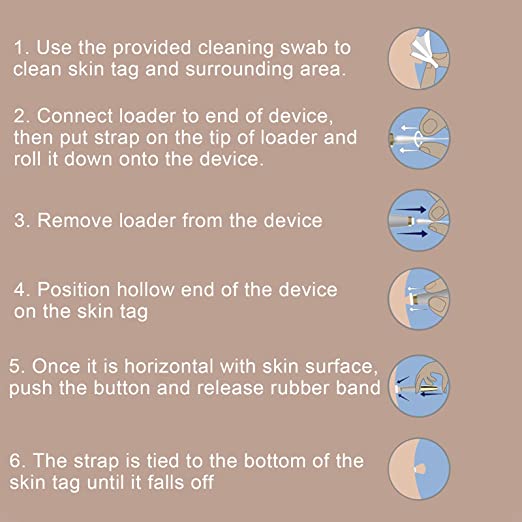 1. Use the provided cleaning swab to clean skin tag and surrounding area.

2. Connect loader to end of device, then put strap on the tip of loader and roll it down onto the device.

3. Remove loader from the device

4. Position hollow end of the device on the skin tag

5. Once it is horizontal with skin surface, push the button and release rubber band

6. The strap is tied to the bottom of the skin tag until it falls off