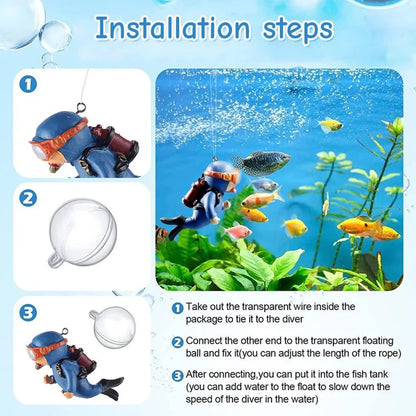 Installation steps

1

2

3

1 Take out the transparent wire inside the package to tie it to the diver

2 Connect the other end to the transparent floating ball and fix it(you can adjust the length of the rope)

3 After connecting,you can put it into the fish tank (you can add water to the float to slow down the speed of the diver in the water)