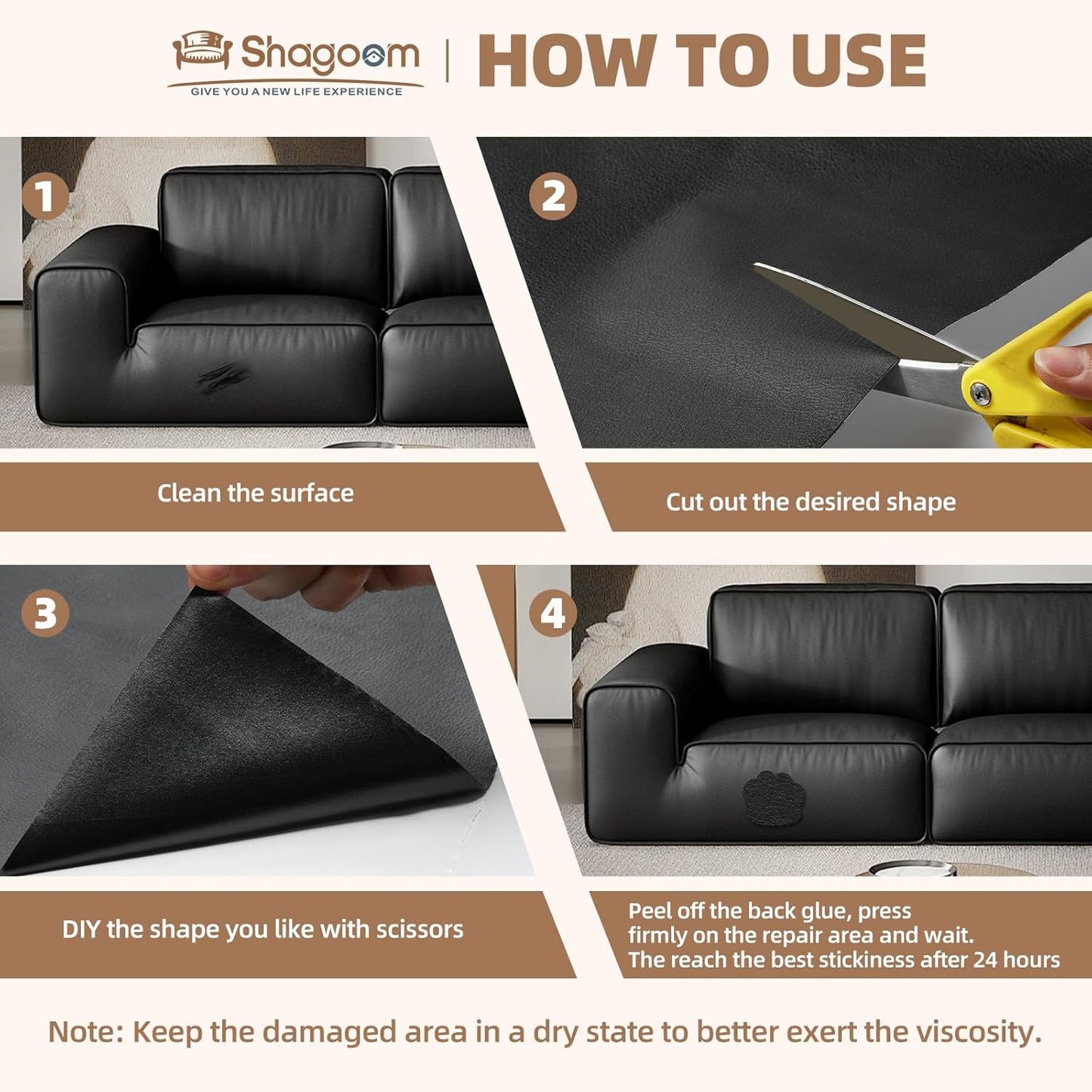 Shagoom
GIVE YOU A NEW LIFE EXPERIENCE

HOW TO USE

1

Clean the surface

2

Cut out the desired shape

3

DIY the shape you like with scissors

4

Peel off the back glue, press firmly on the repair area and wait. The reach the best stickiness after 24 hours

Note: Keep the damaged area in a dry state to better exert the viscosity.