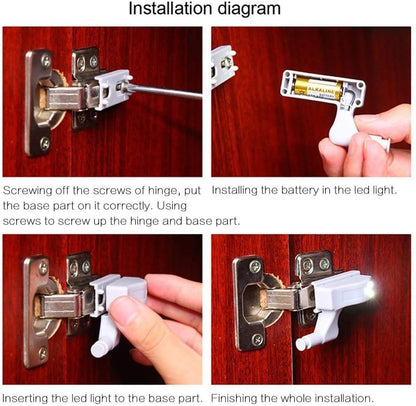 Installation diagram

ALKALINE

Screwing off the screws of hinge, put the base part on it correctly. Using screws to screw up the hinge and base part.

Installing the battery in the led light.

Inserting the led light to the base part.

Finishing the whole installation.