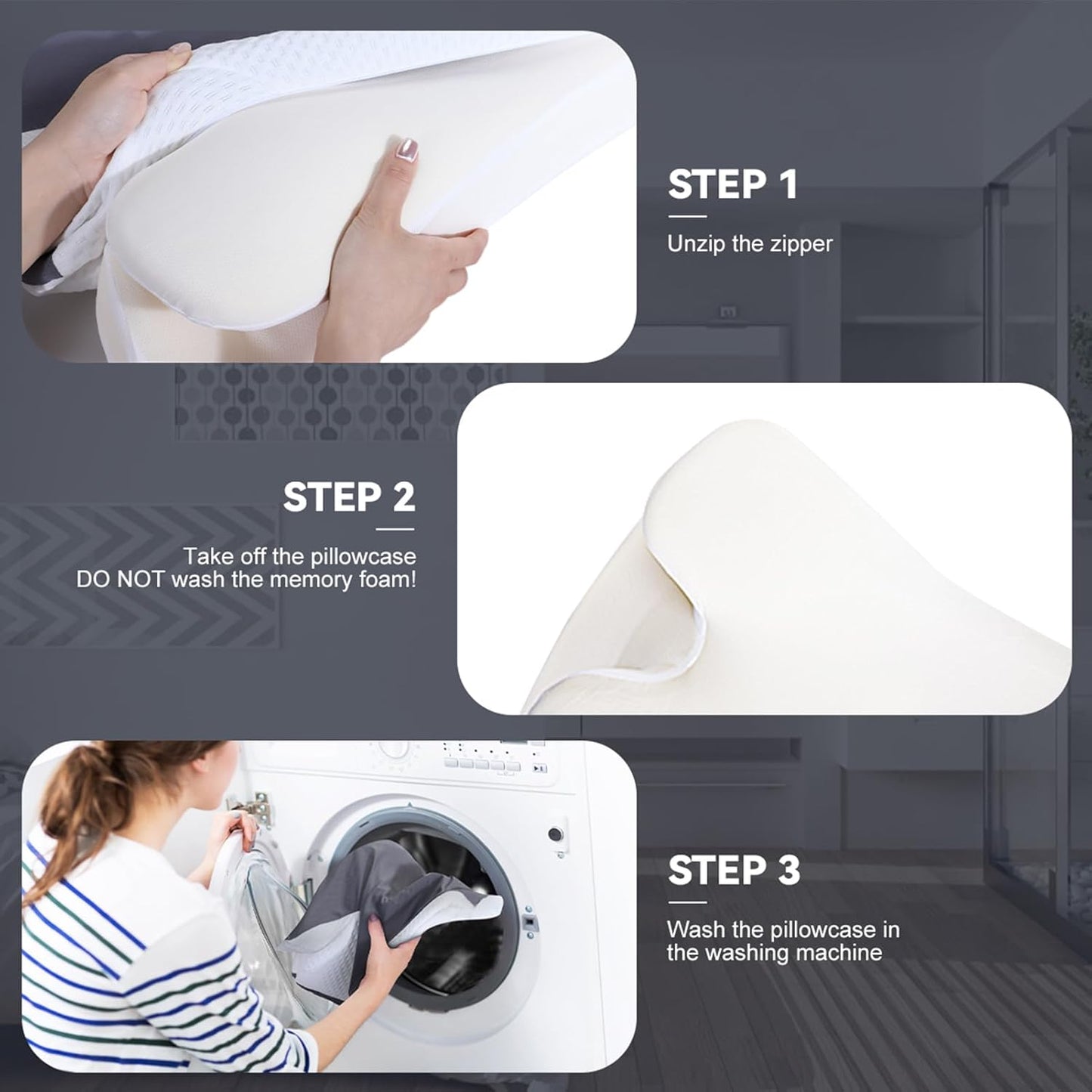 STEP 1

Unzip the zipper

STEP 2

Take off the pillowcase
DO NOT wash the memory foam!

STEP 3

Wash the pillowcase in the washing machine