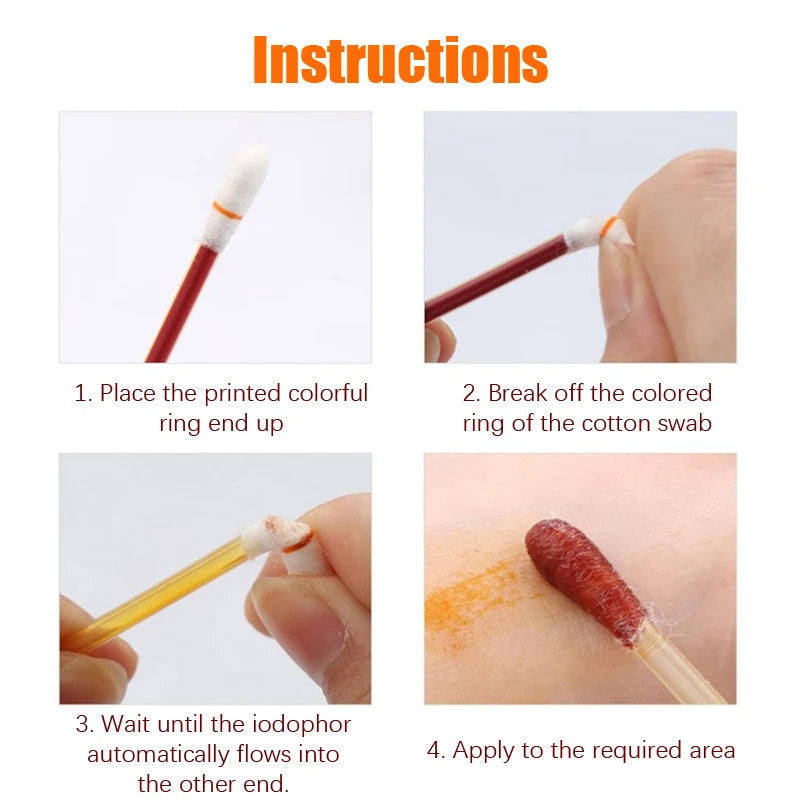 Instructions

1. Place the printed colorful ring end up

2. Break off the colored ring of the cotton swab

3. Wait until the iodophor automatically flows into the other end.

4. Apply to the required area